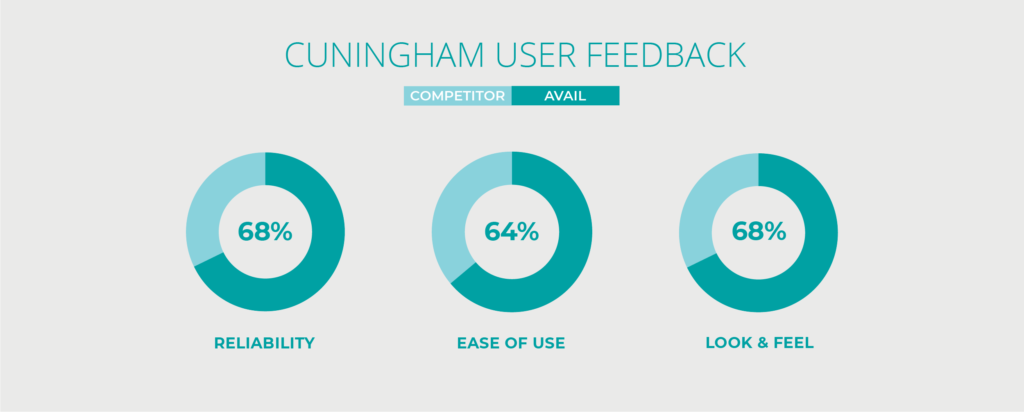 CUNINGHAM USER FEEDBACK

COMPETITOR AVAIL

68%

RELIABILITY

64%

EASE OF USE

68%

LOOK & FEEL