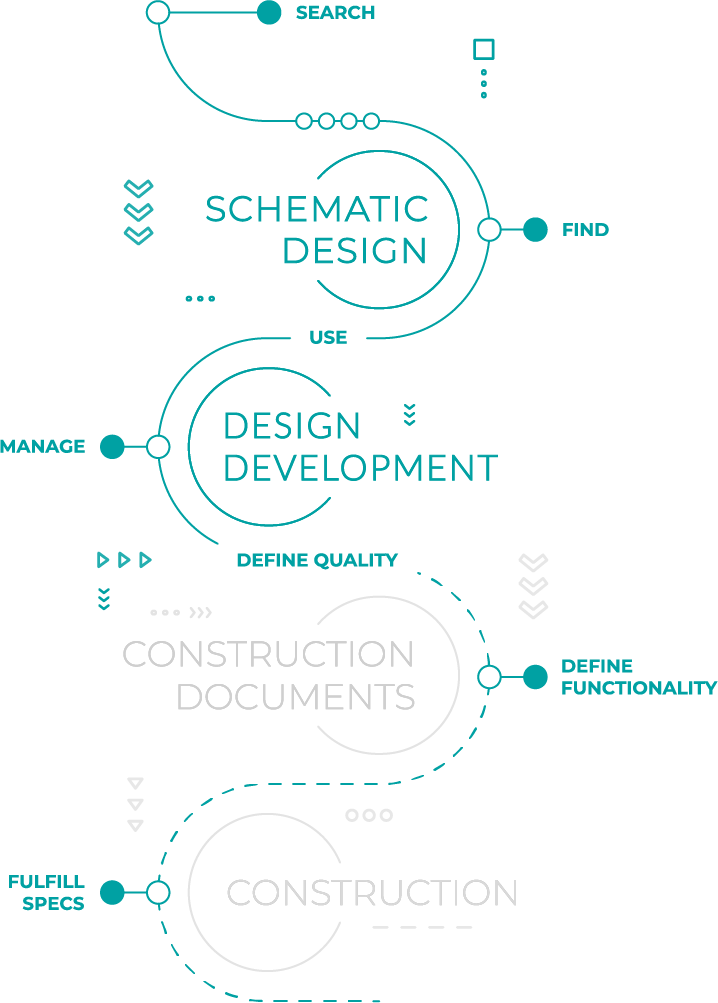 SEARCH

SCHEMATIC DESIGN

FIND

USE

MANAGE

DESIGN DEVELOPMENT

DEFINE QUALITY

CONSTRUCTION DOCUMENTS

DEFINE FUNCTIONALITY

FULFILL SPECS

CONSTRUCTION